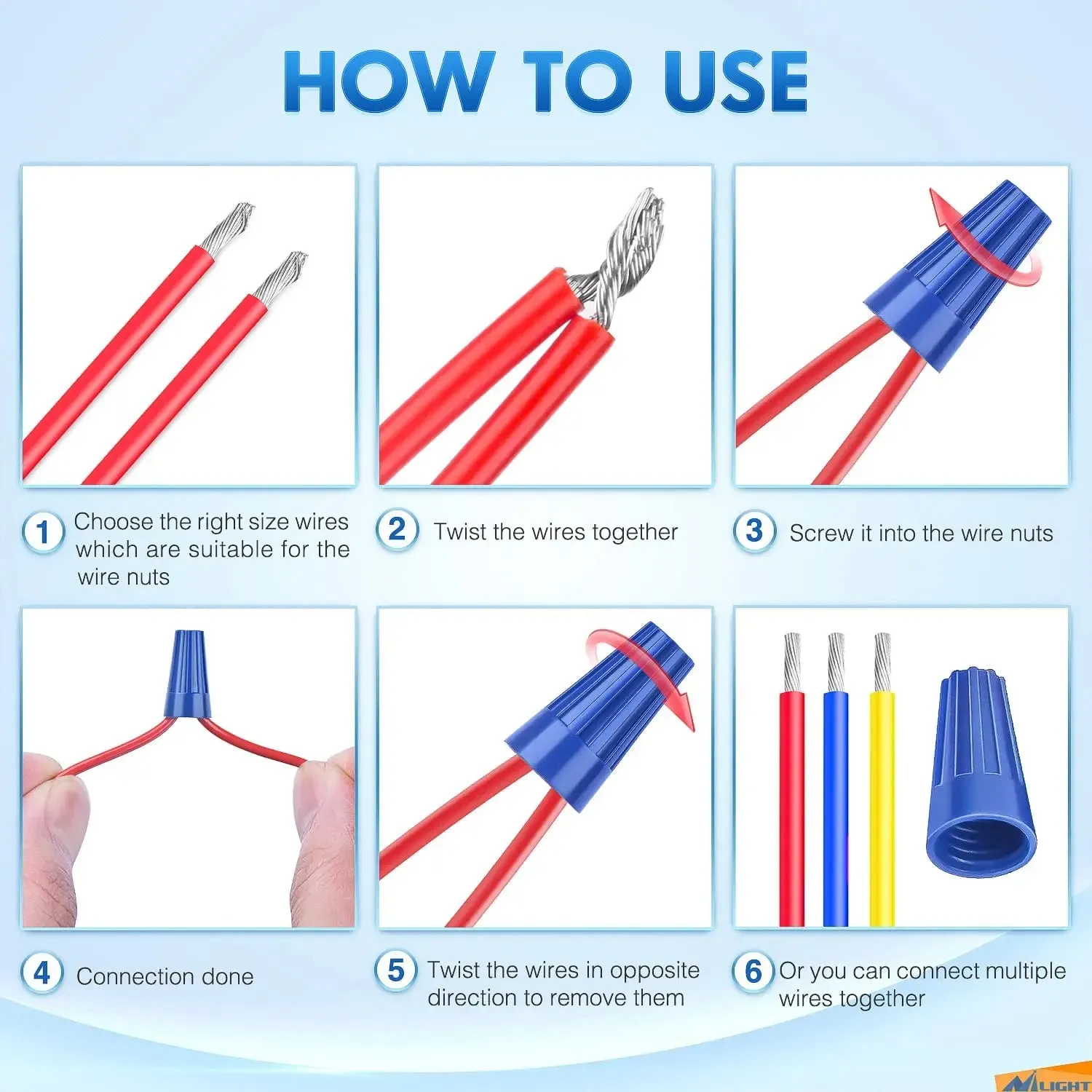 HOW TO USE

1 Choose the right size wires which are suitable for the wire nuts

2 Twist the wires together

3 Screw it into the wire nuts

4 Connection done

5 Twist the wires in opposite direction to remove them

6 Or you can connect multiple wires together

NLIGHT